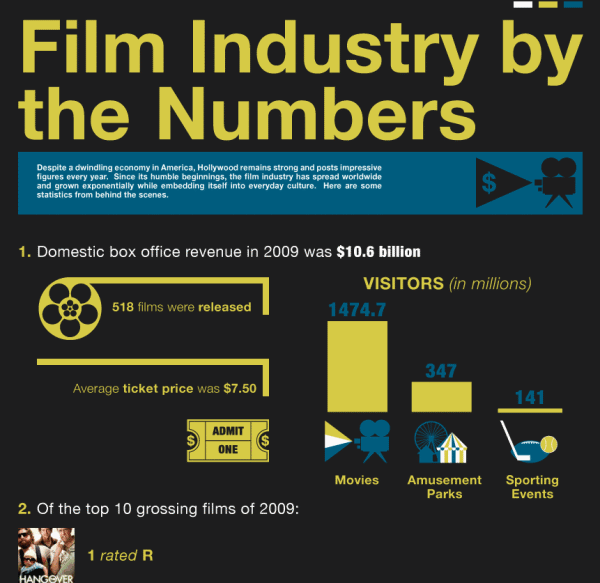 Film Industry by the Numbers

Despite a dwindling economy in America, Hollywood remains strong and posts impressive figures every year. Since its humble beginnings, the film industry has spread worldwide and grown exponentially while embedding itself into everyday culture. Here are some statistics from behind the scenes.

$

1. Domestic box office revenue in 2009 was $10.6 billion

518 films were released

Average ticket price was $7.50

$ ADMIT ONE $

VISITORS (in millions)

1474.7

347

141

Movies

Amusement Parks

Sporting Events

2. Of the top 10 grossing films of 2009:

HANGOVER

1 rated R